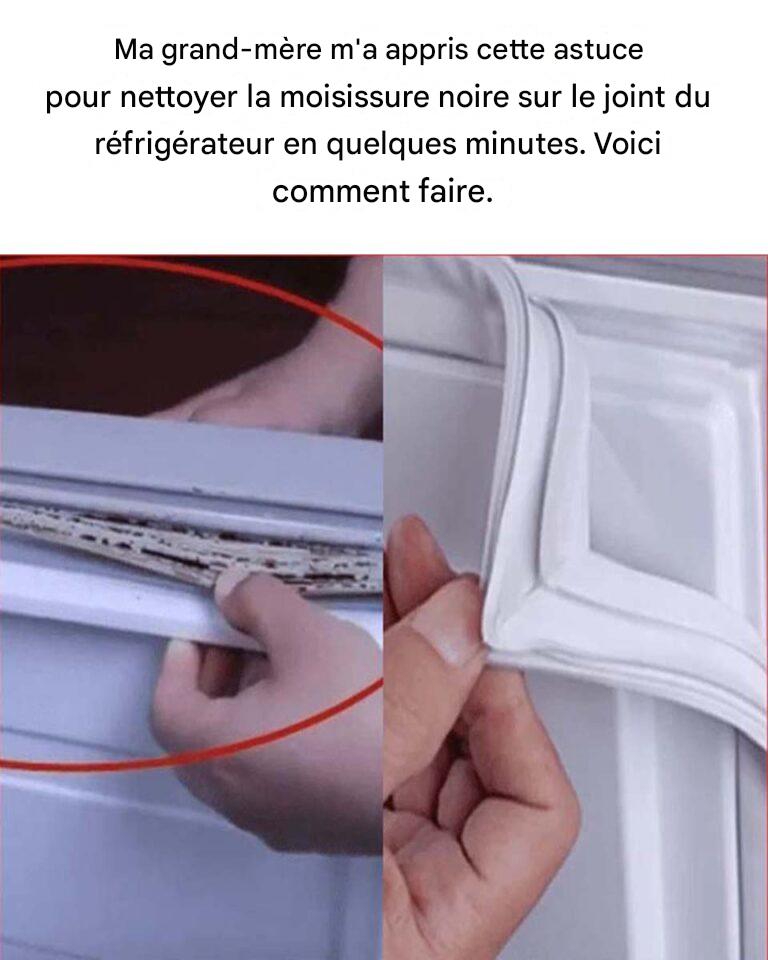 Ma grand-mère m'a appris cette astuce pour nettoyer la moisissure noire sur le joint du réfrigérateur en quelques minutes. Voici comment faire.