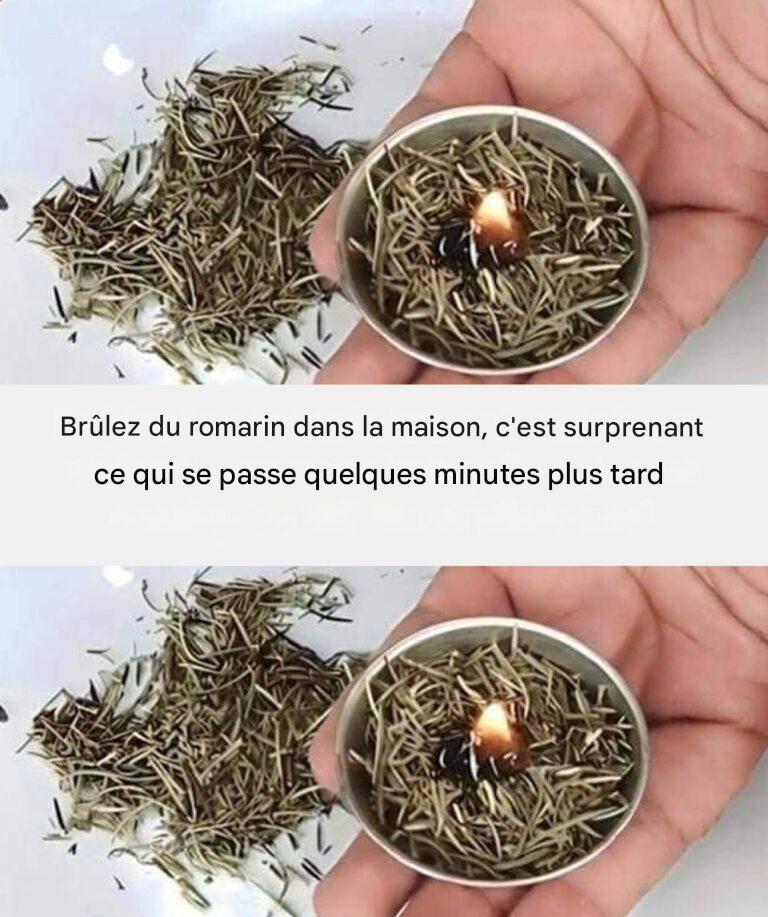 Brûlez du romarin dans la maison, c'est surprenant ce qui se passe quelques minutes plus tard